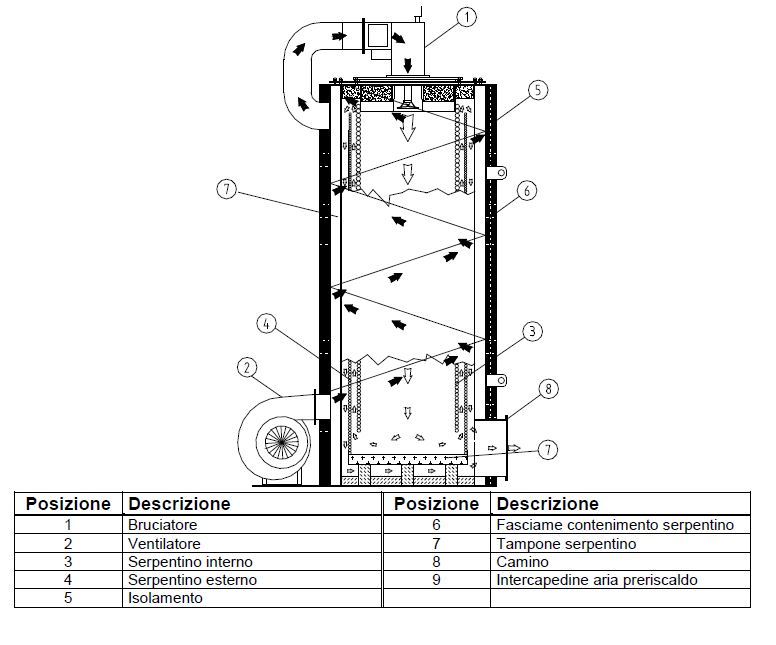 1
5
7
6
4
3
2
8
7

| Posizione | Descrizione | Posizione | Descrizione |
|---|---|---|---|
| 1 | Bruciatore | 6 | Fasciame contenimento serpentino |
| 2 | Ventilatore | 7 | Tampone serpentino |
| 3 | Serpentino interno | 8 | Camino |
| 4 | Serpentino esterno | 9 | Intercapedine aria preriscaldo |
| 5 | Isolamento | | |