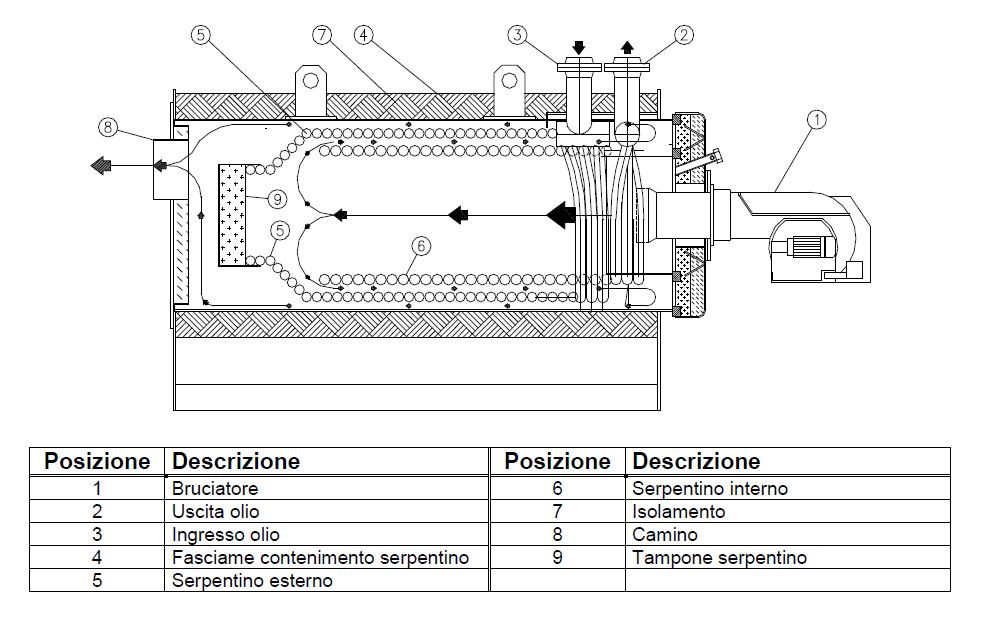 5 7 4 3 2

8 1

9

5 6

| Posizione | Descrizione | Posizione | Descrizione |
|---|---|---|---|
| 1 | Bruciatore | 6 | Serpentino interno |
| 2 | Uscita olio | 7 | Isolamento |
| 3 | Ingresso olio | 8 | Camino |
| 4 | Fasciame contenimento serpentino | 9 | Tampone serpentino |
| 5 | Serpentino esterno | | |